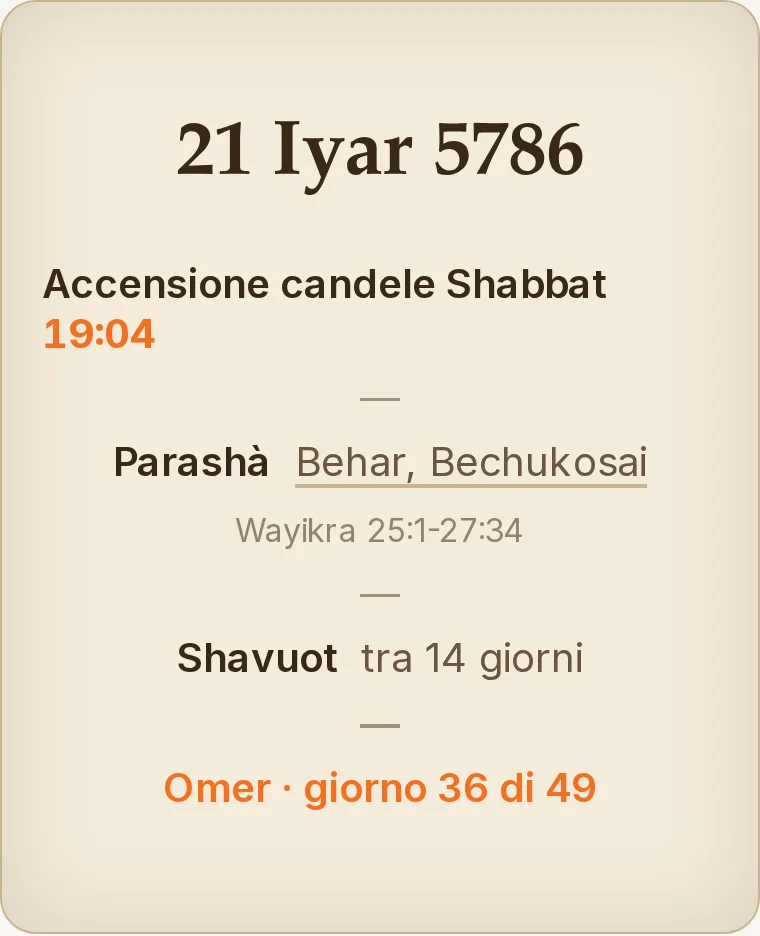 21 Iyar 5786

Accensione candele Shabbat 19:04

—

Parashà Behar, Bechukosai

Wayikra 25:1-27:34

—

Shavuot tra 14 giorni

—

Omer · giorno 36 di 49